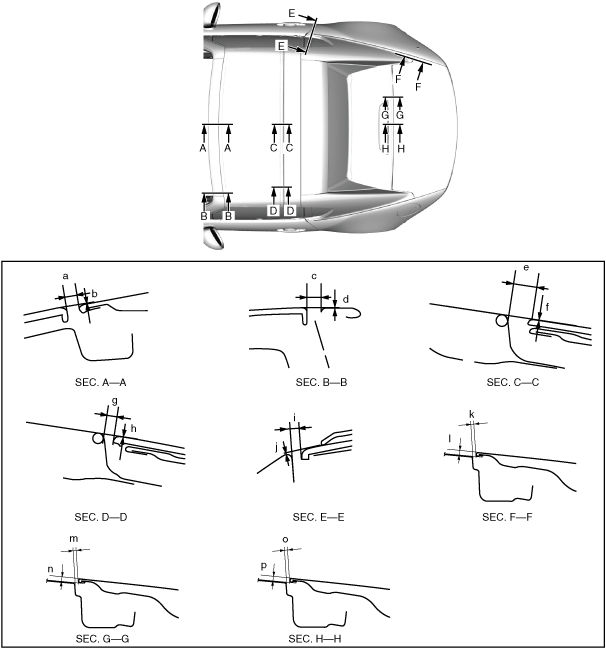 E
E
F
F
G G
H H
A A
C C
B B
D D

a
b
SEC. A—A

c
d
SEC. B—B

e
f
SEC. C—C

g
h
SEC. D—D

i
j
SEC. E—E

k
l
SEC. F—F

m
n
SEC. G—G

o
p
SEC. H—H