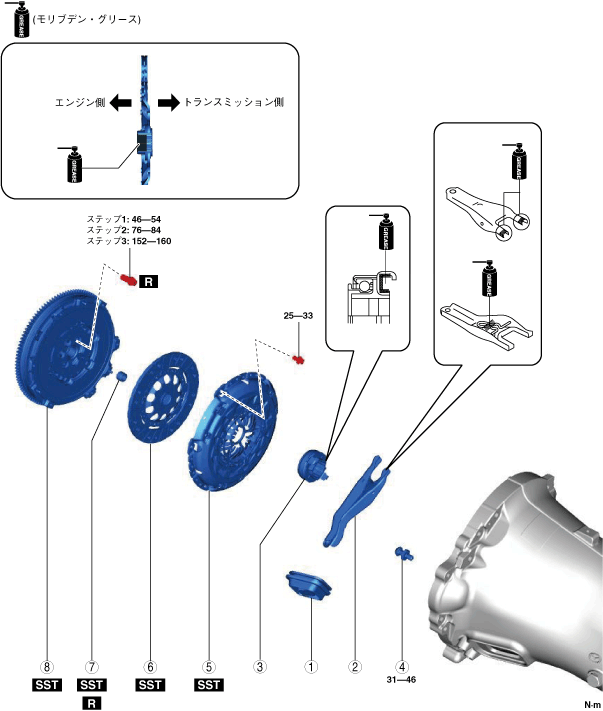 GREASE (モリブデン・グリース)

エンジン側 トランスミッション側

GREASE

ステップ1: 46—54
ステップ2: 76—84
ステップ3: 152—160

R

25—33

GREASE

GREASE

GREASE

⑧ SST

⑦ SST R

⑥ SST

⑤ SST

③

①

②

④ 31—46

N·m