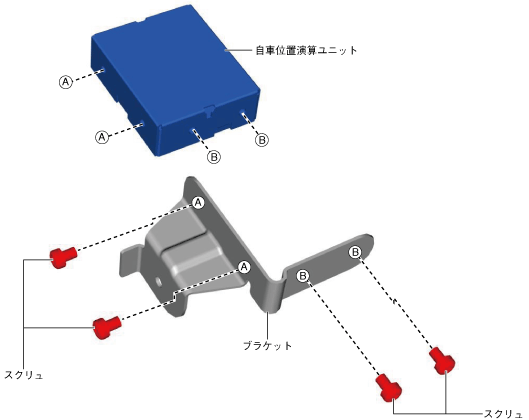 自車位置演算ユニット

A

A

B

B

A

A

B

B

ブラケット

スクリュ

スクリュ