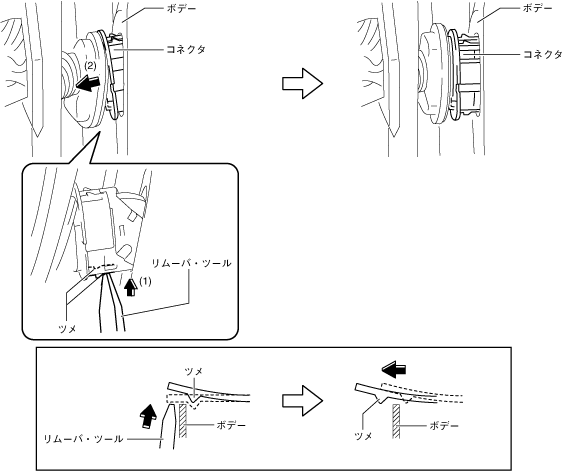 ボデー
コネクタ
(2)

ボデー
コネクタ

リムーバ・ツール
(1)
ツメ

ツメ
ボデー
リムーバ・ツール

ツメ
ボデー