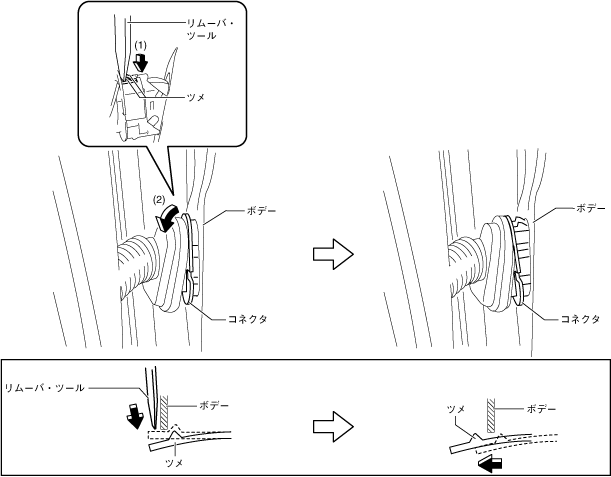 リムーバ・ツール
(1)
ツメ
(2)
ボデー
コネクタ
ボデー
コネクタ
リムーバ・ツール
ボデー
ツメ
ツメ
ボデー