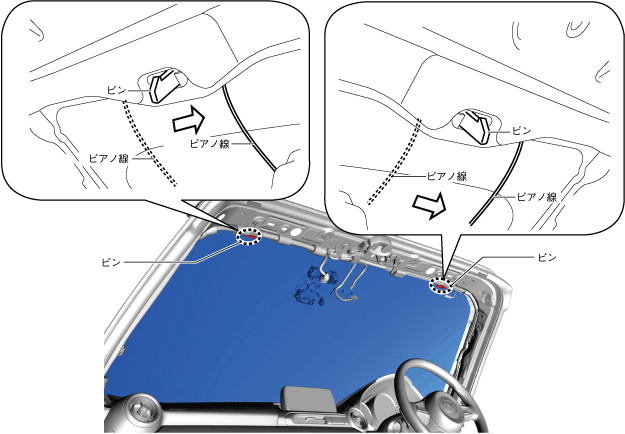 ピン
ピアノ線
ピアノ線
ピン
ピアノ線
ピアノ線
ピン
ピン