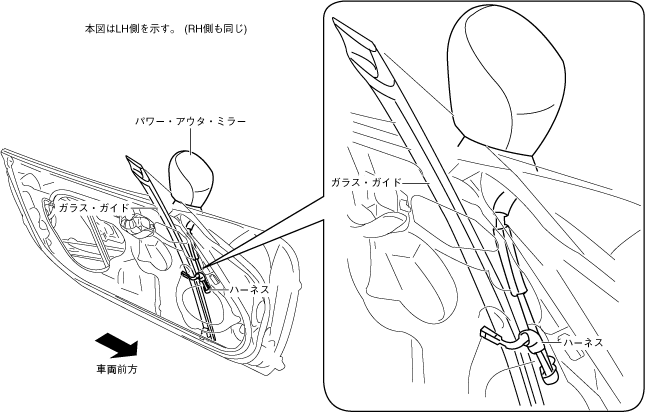 本図はLH側を示す。 (RH側も同じ)

パワー・アウタ・ミラー

ガラス・ガイド

ハーネス

車両前方

ガラス・ガイド

ハーネス