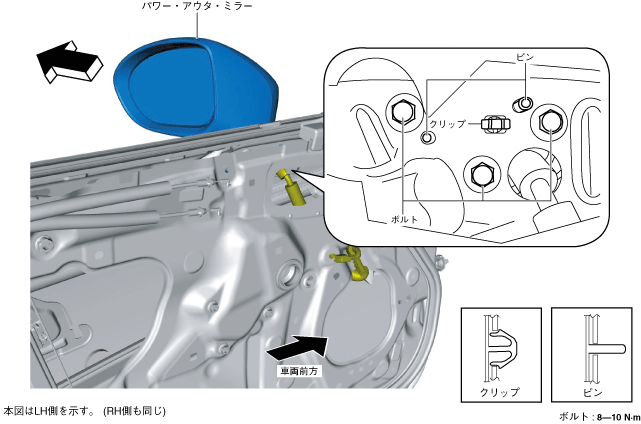 パワー・アウタ・ミラー

ピン

クリップ

ボルト

車両前方

クリップ

ピン

本図はLH側を示す。 (RH側も同じ)

ボルト : 8—10 N·m