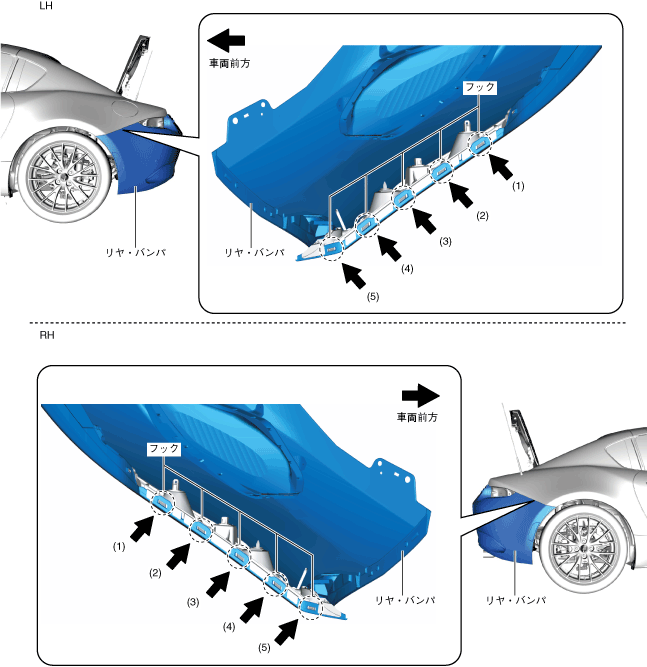 LH

車両前方

フック

(1)

(2)

(3)

(4)

(5)

リヤ・バンパ

リヤ・バンパ

RH

車両前方

フック

(1)

(2)

(3)

(4)

(5)

リヤ・バンパ

リヤ・バンパ