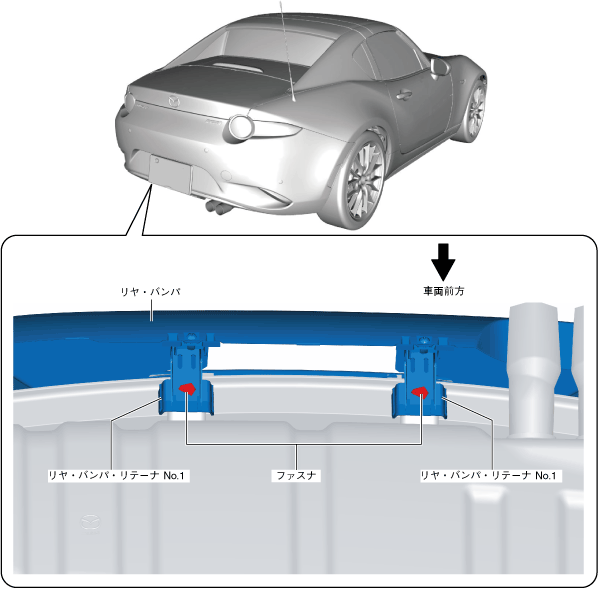 リヤ・バンパ

車両前方

リヤ・バンパ・リテーナ No.1

ファスナ

リヤ・バンパ・リテーナ No.1