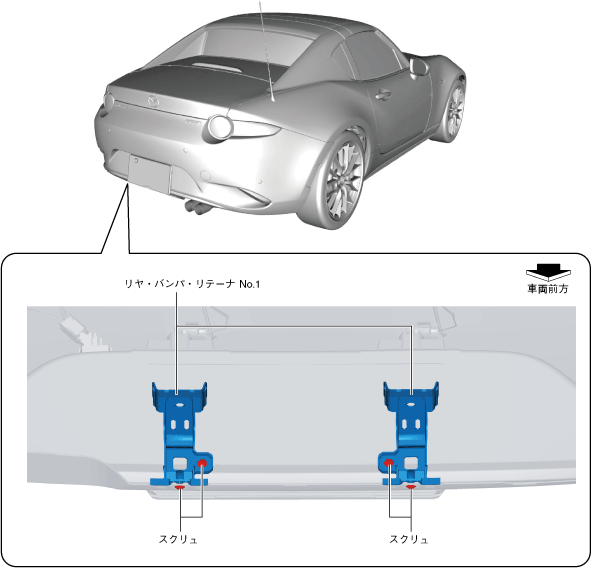 リヤ・バンパ・リテーナ No.1

車両前方

スクリュ

スクリュ