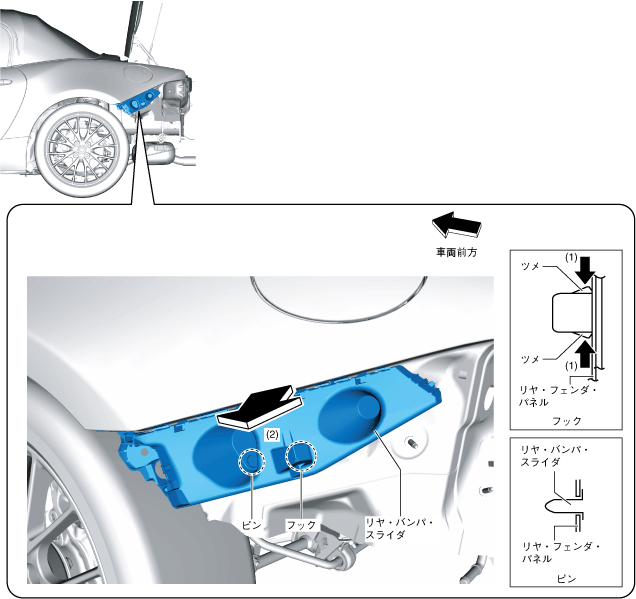 車両前方

(2)

ピン

フック

リヤ・バンパ・スライダ

(1)

ツメ

ツメ

(1)

リヤ・フェンダ・パネル

フック

リヤ・バンパ・スライダ

リヤ・フェンダ・パネル

ピン