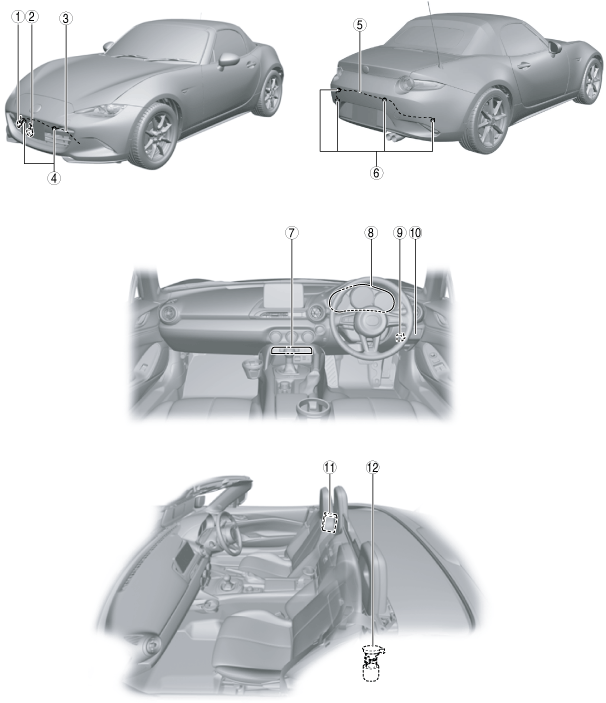 ①
②
③
④
⑤
⑥
⑦
⑧
⑨
⑩
⑪
⑫