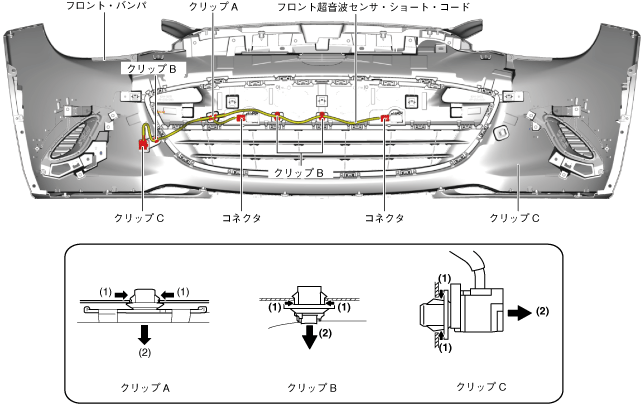 フロント・バンパ

クリップ A

フロント超音波センサ・ショート・コード

クリップ B

クリップ B

クリップ C

コネクタ

コネクタ

クリップ C

(1)

(1)

(2)

クリップ A

(1)

(1)

(2)

クリップ B

(1)

(1)

(2)

クリップ C