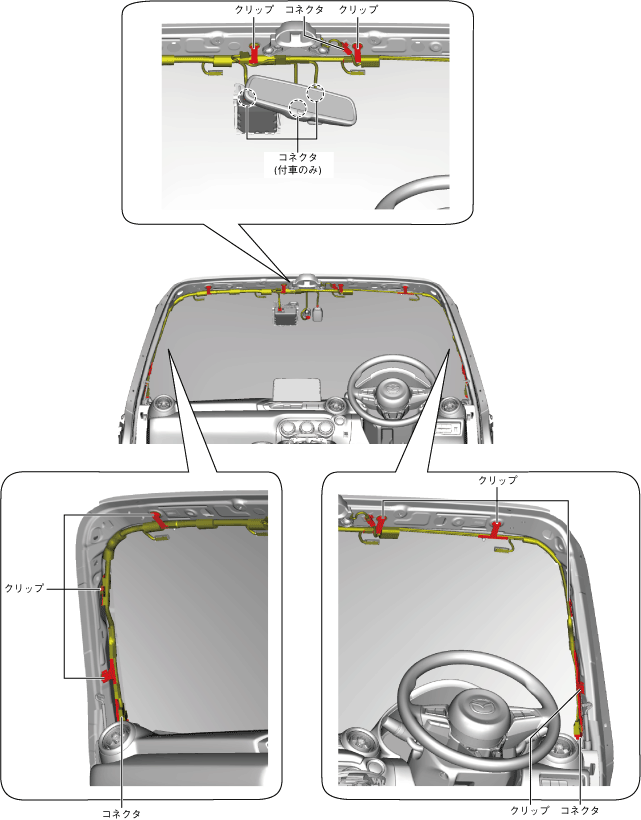 クリップ
コネクタ
クリップ
コネクタ
(付車のみ)

クリップ
コネクタ

クリップ
クリップ
コネクタ