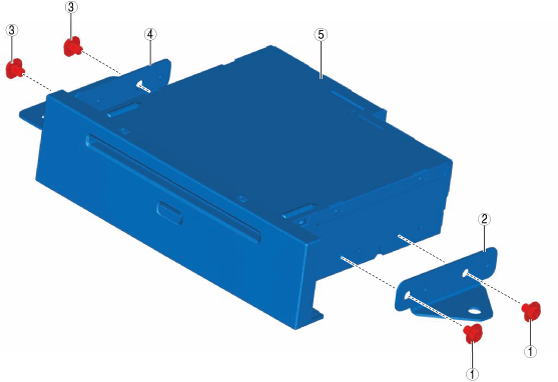 3
3
4
5
2
1
1