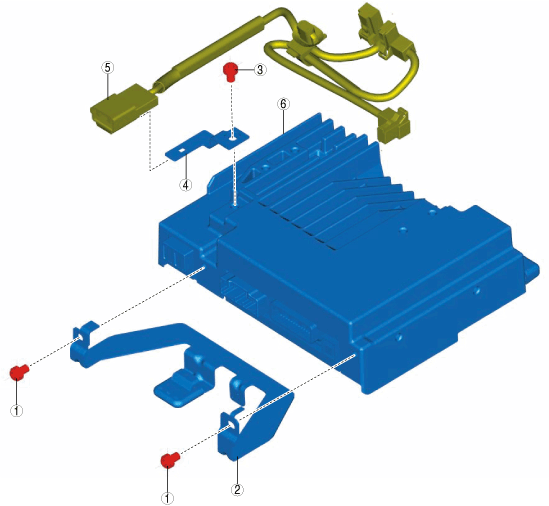 5
3
6
4
1
1
2