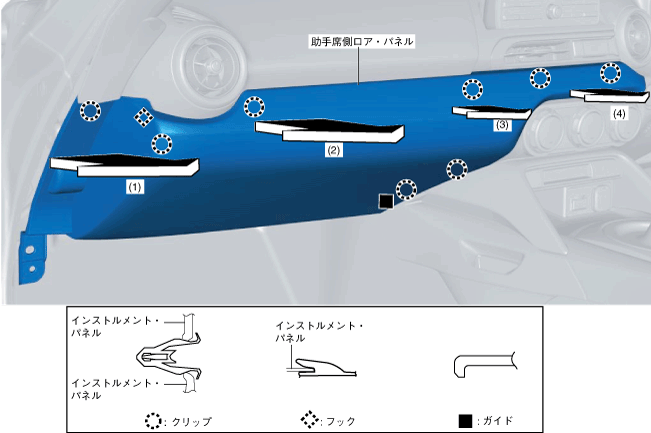 助手席側ロア・パネル

(1)

(2)

(3)

(4)

インストルメント・パネル

インストルメント・パネル

インストルメント・パネル

: クリップ

: フック

: ガイド