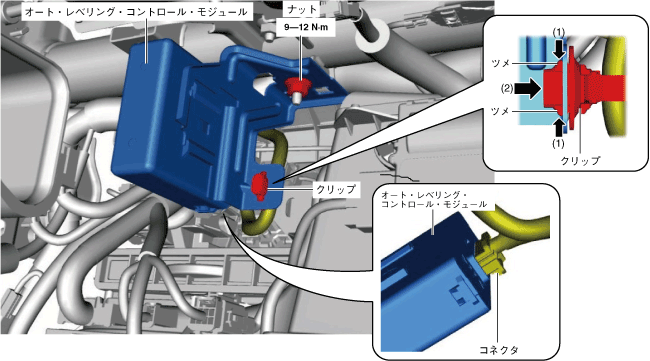 オート・レベリング・コントロール・モジュール

ナット

9—12 N·m

(1)

ツメ

(2)

ツメ

(1)

クリップ

クリップ

オート・レベリング・コントロール・モジュール

コネクタ