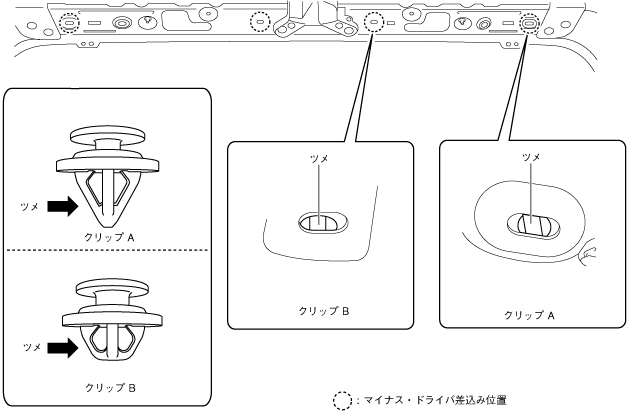 ツメ

クリップ A

ツメ

クリップ B

ツメ

クリップ B

ツメ

クリップ A

: マイナス・ドライバ差込み位置