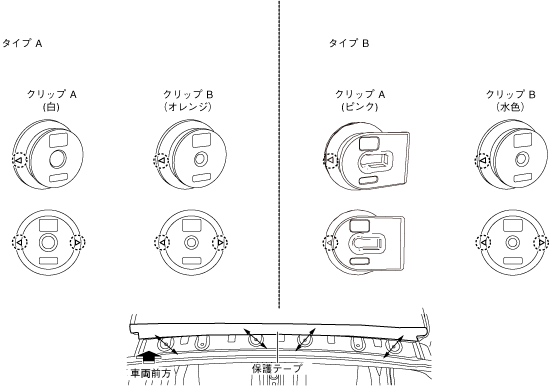 タイプ A

クリップ A
(白)

クリップ B
(オレンジ)

タイプ B

クリップ A
(ピンク)

クリップ B
(水色)

車両前方

保護テープ