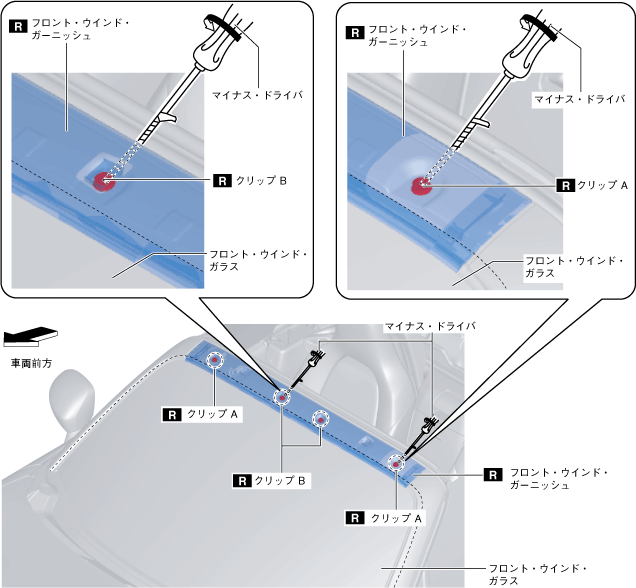 R フロント・ウインド・ガーニッシュ

マイナス・ドライバ

R クリップ B

フロント・ウインド・ガラス

R フロント・ウインド・ガーニッシュ

マイナス・ドライバ

R クリップ A

フロント・ウインド・ガラス

車両前方

マイナス・ドライバ

R クリップ A

R クリップ B

R フロント・ウインド・ガーニッシュ

R クリップ A

フロント・ウインド・ガラス