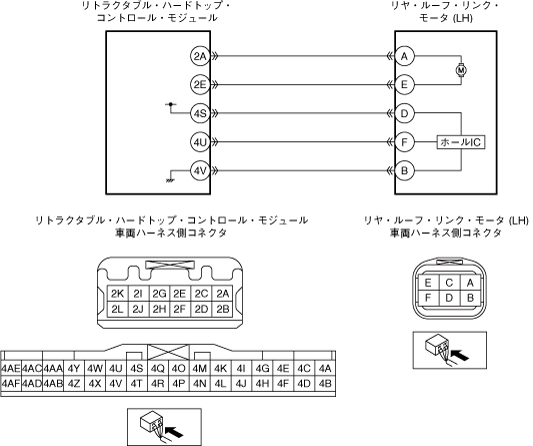 リトラクタブル・ハードトップ・コントロール・モジュール

リヤ・ルーフ・リンク・モータ (LH)

2A
2E
4S
4U
4V

A
E
D
F
B

M

ホールIC

リトラクタブル・ハードトップ・コントロール・モジュール
車両ハーネス側コネクタ

| 2K | 2I | 2G | 2E | 2C | 2A |
|---|---|---|---|---|---|
| 2L | 2J | 2H | 2F | 2D | 2B |

| 4AE | 4AC | 4AA | 4Y | 4W | 4U | 4S | 4Q | 4O | 4M | 4K | 4I | 4G | 4E | 4C | 4A |
|---|---|---|---|---|---|---|---|---|---|---|---|---|---|---|---|
| 4AF | 4AD | 4AB | 4Z | 4X | 4V | 4T | 4R | 4P | 4N | 4L | 4J | 4H | 4F | 4D | 4B |

リヤ・ルーフ・リンク・モータ (LH)
車両ハーネス側コネクタ

| E | C | A |
|---|---|---|
| F | D | B |