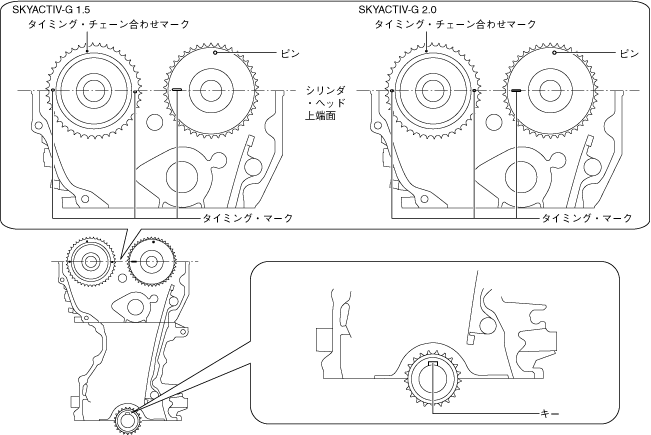 SKYACTIV-G 1.5

タイミング・チェーン合わせマーク

ピン

シリンダ・ヘッド上端面

タイミング・マーク

SKYACTIV-G 2.0

タイミング・チェーン合わせマーク

ピン

タイミング・マーク

キー