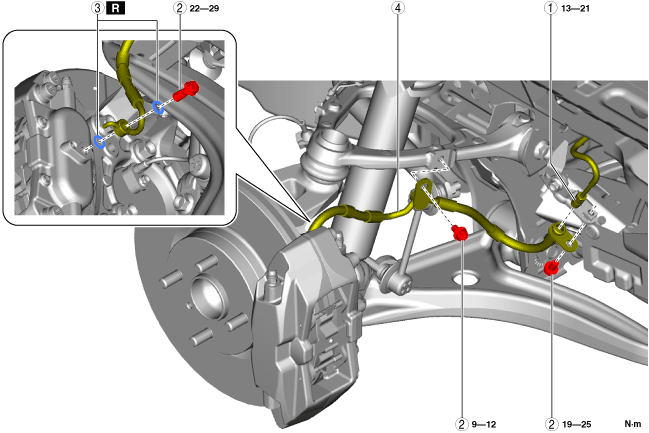 ③ R ② 22—29

④

① 13—21

② 9—12

② 19—25

N·m