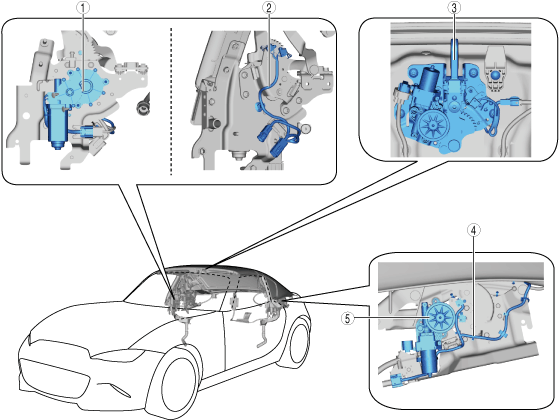 1
2
3
4
5