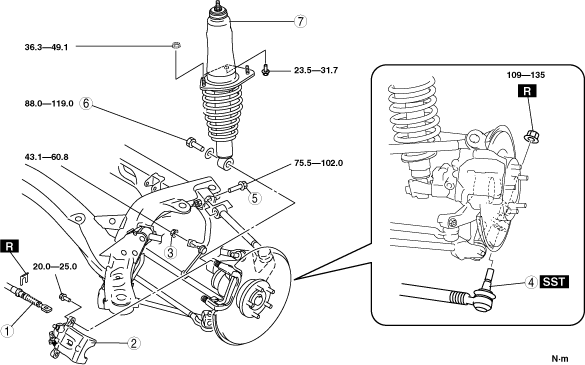 7
36.3—49.1
23.5—31.7
88.0—119.0
6
43.1—60.8
75.5—102.0
5
3
R
20.0—25.0
1
2
109—135
R
4
SST
N·m