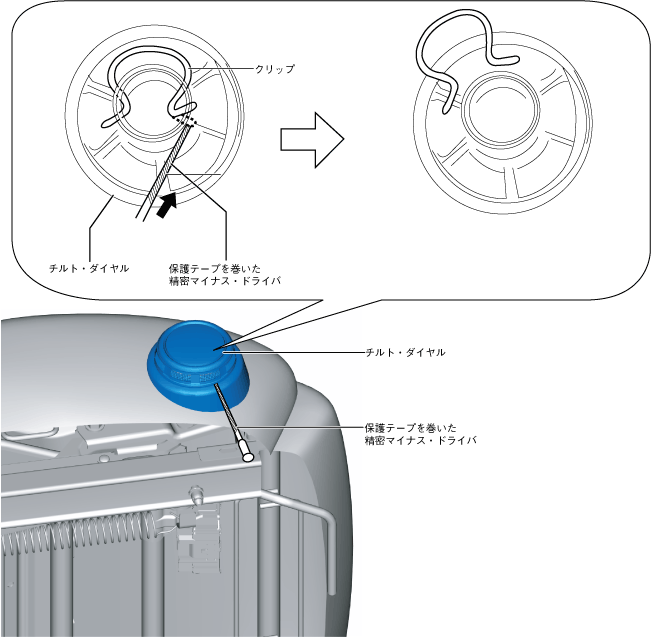 クリップ

チルト・ダイヤル

保護テープを巻いた
精密マイナス・ドライバ

チルト・ダイヤル

保護テープを巻いた
精密マイナス・ドライバ