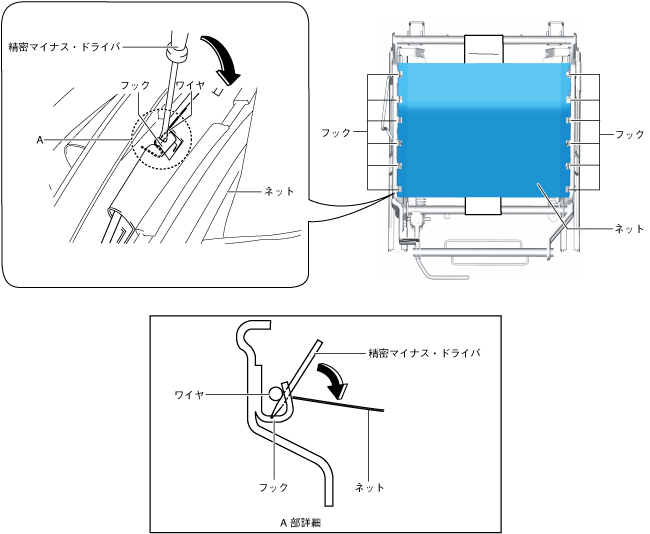 精密マイナス・ドライバ

フック

ワイヤ

A

ネット

フック

フック

ネット

精密マイナス・ドライバ

ワイヤ

フック

ネット

A 部詳細