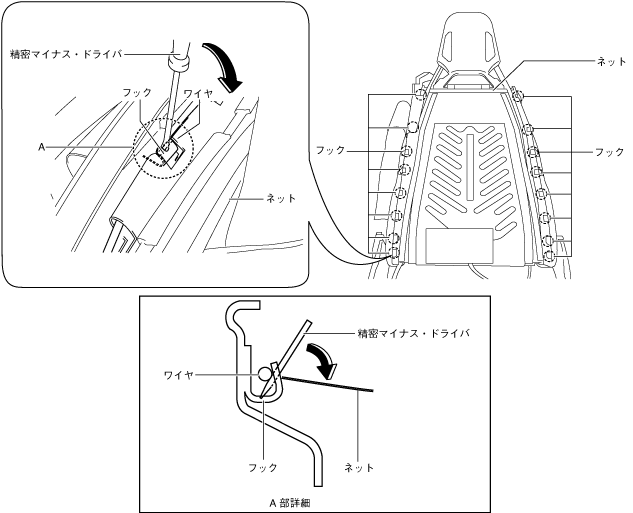 精密マイナス・ドライバ
フック
ワイヤ
A
ネット

ネット
フック
フック

精密マイナス・ドライバ
ワイヤ
フック
ネット
A 部詳細