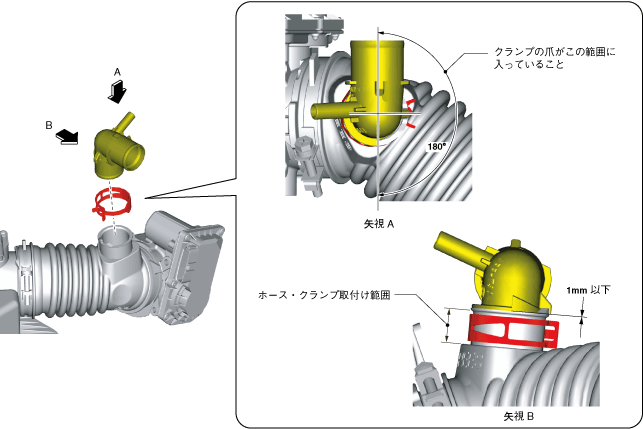 A

B

クランプの爪がこの範囲に入っていること

180°

矢視 A

ホース・クランプ取付け範囲

1mm 以下

矢視 B