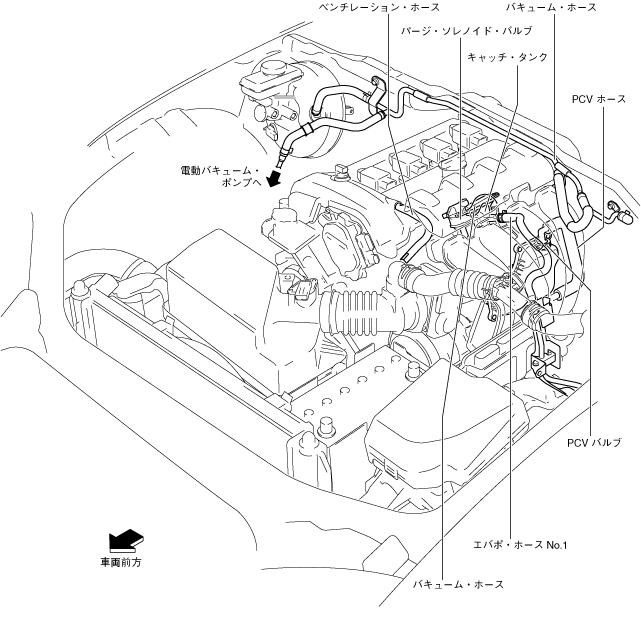 ベンチレーション・ホース
バキューム・ホース
パージ・ソレノイド・バルブ
キャッチ・タンク
PCV ホース
電動バキューム・ポンプへ
PCV バルブ
エバポ・ホース No.1
車両前方
バキューム・ホース