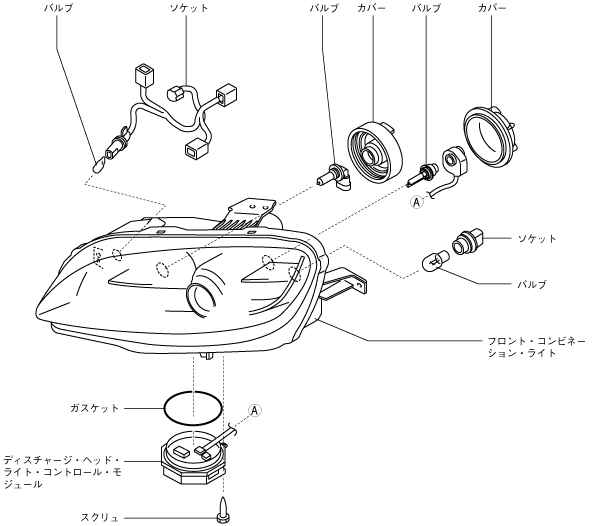 バルブ

ソケット

バルブ

カバー

バルブ

カバー

Ⓐ

ソケット

バルブ

フロント・コンビネーション・ライト

ガスケット

Ⓐ

ディスチャージ・ヘッド・ライト・コントロール・モジュール

スクリュ