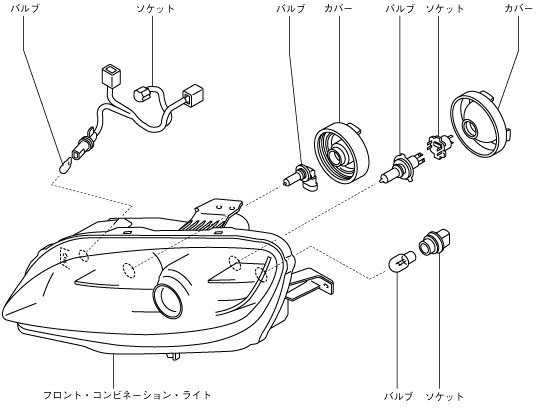 バルブ
ソケット
バルブ
カバー
バルブ
ソケット
カバー
フロント・コンビネーション・ライト
バルブ
ソケット