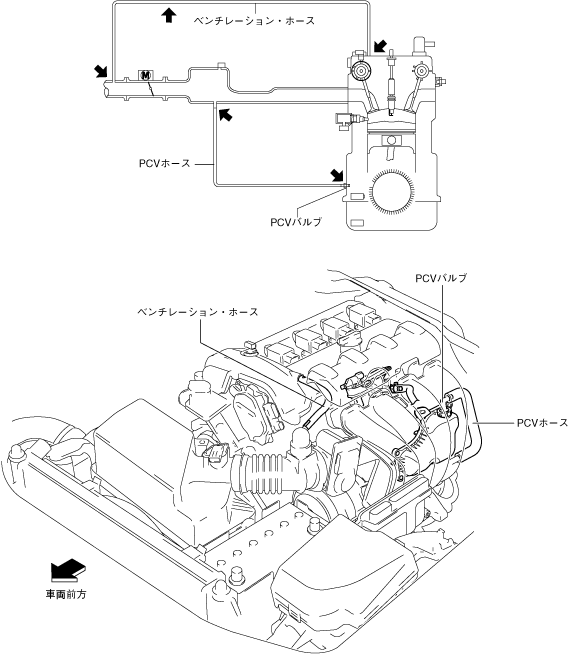 ベンチレーション・ホース

M

PCVホース

PCVバルブ

PCVバルブ

ベンチレーション・ホース

PCVホース

車両前方