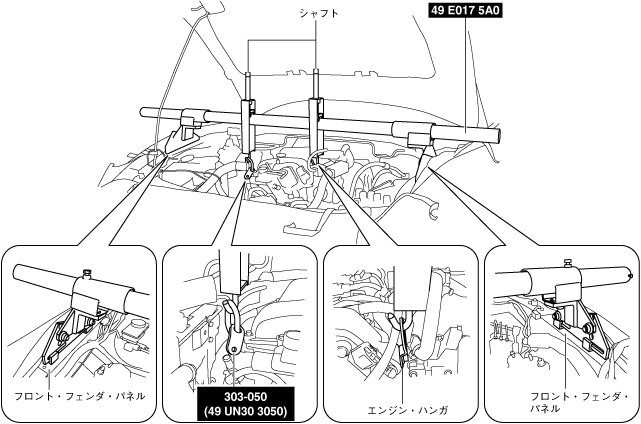 シャフト

49 E017 5A0

フロント・フェンダ・パネル

303-050
(49 UN30 3050)

エンジン・ハンガ

フロント・フェンダ・パネル