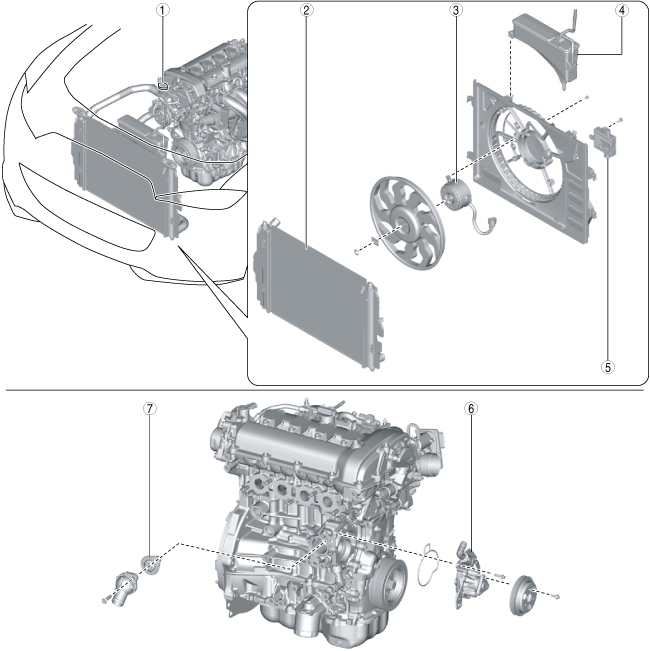 ①
②
③
④
⑤
⑦
⑥