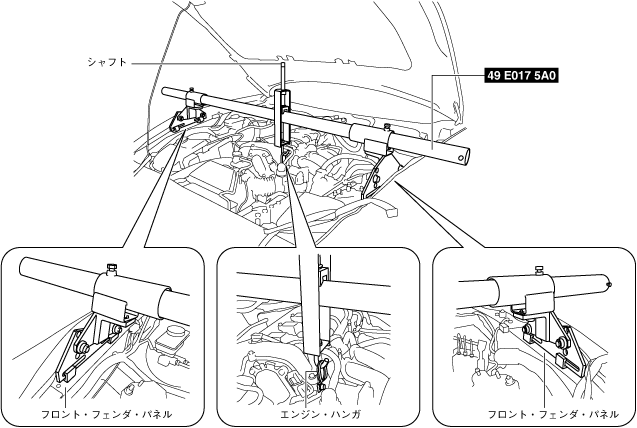 シャフト

49 E017 5A0

フロント・フェンダ・パネル

エンジン・ハンガ

フロント・フェンダ・パネル