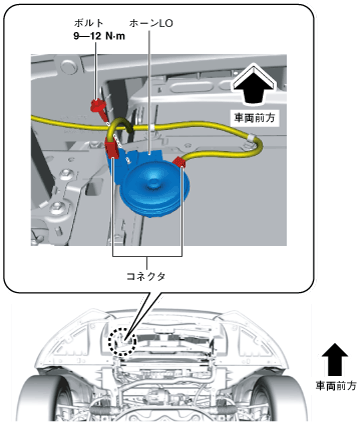 ボルト
9—12 N·m

ホーンLO

車両前方

コネクタ

車両前方