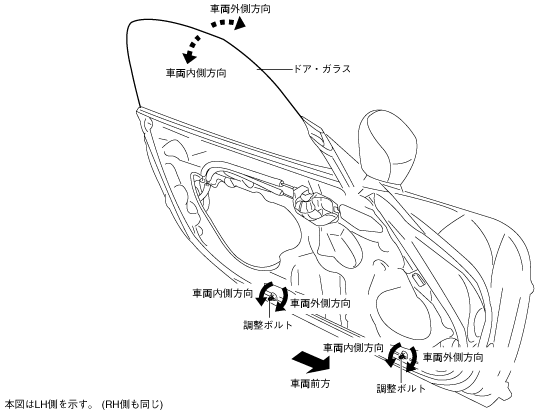 車両外側方向

車両内側方向

ドア・ガラス

車両内側方向

車両外側方向

調整ボルト

車両内側方向

車両外側方向

車両前方

調整ボルト

本図はLH側を示す。 (RH側も同じ)