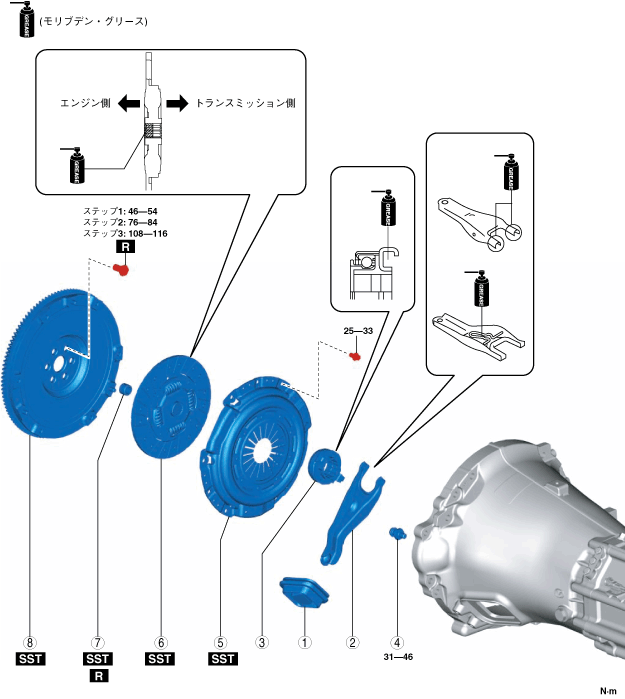 GREASE (モリブデン・グリース)

エンジン側 トランスミッション側

GREASE

ステップ1: 46—54
ステップ2: 76—84
ステップ3: 108—116
R

GREASE

GREASE

GREASE

25—33

⑧ SST
⑦ SST R
⑥ SST
⑤ SST
③
①
②
④ 31—46

N·m