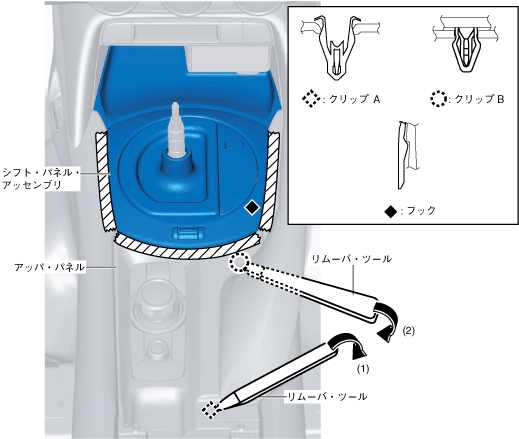 : クリップ A

: クリップ B

: フック

シフト・パネル・アッセンブリ

アッパ・パネル

リムーバ・ツール

(2)

(1)

リムーバ・ツール