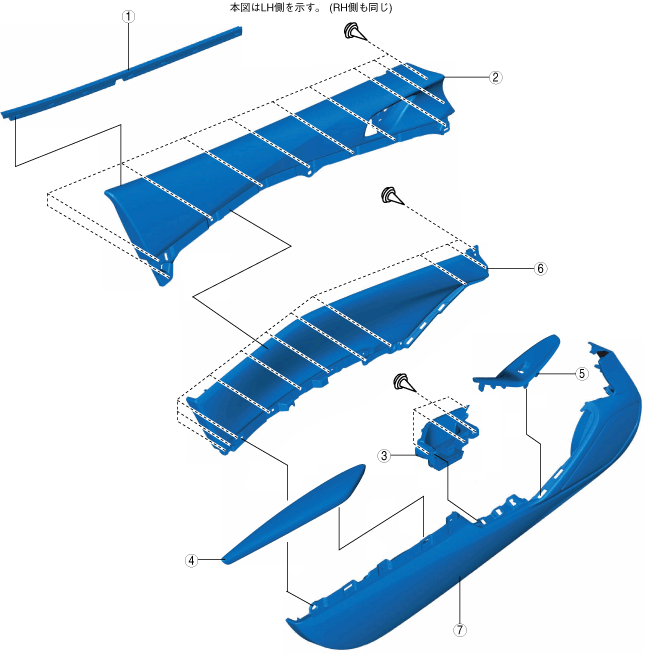 本図はLH側を示す。 (RH側も同じ)

①

②

⑥

⑤

③

④

⑦