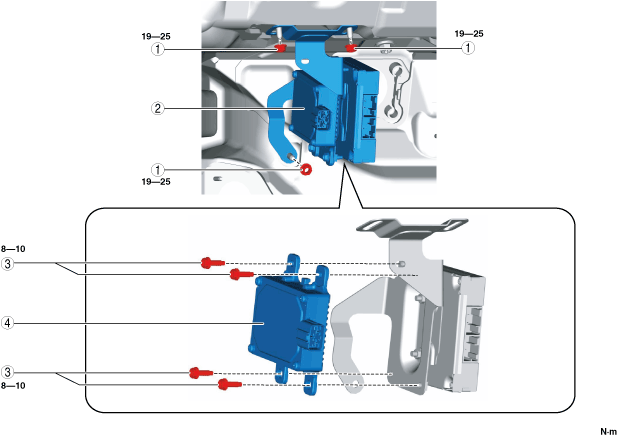 19—25
1
19—25
1
2
1
19—25
8—10
3
4
3
8—10
N·m