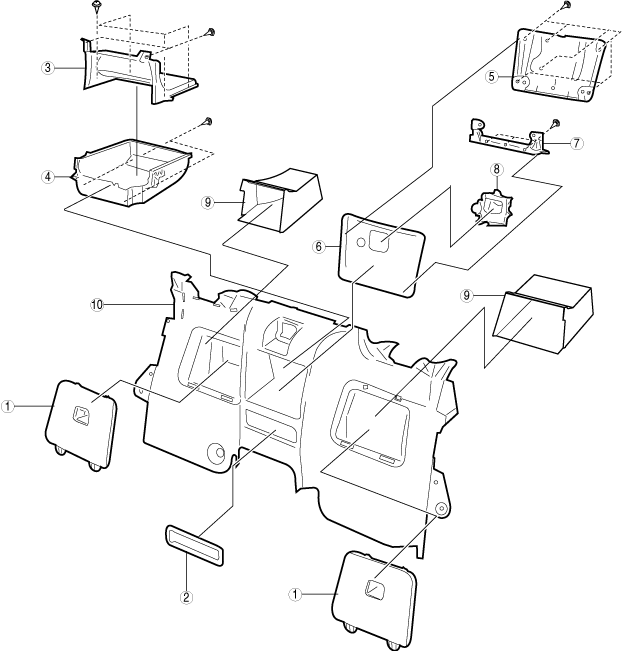 3
5
7
4
8
9
6
10
9
1
2
1