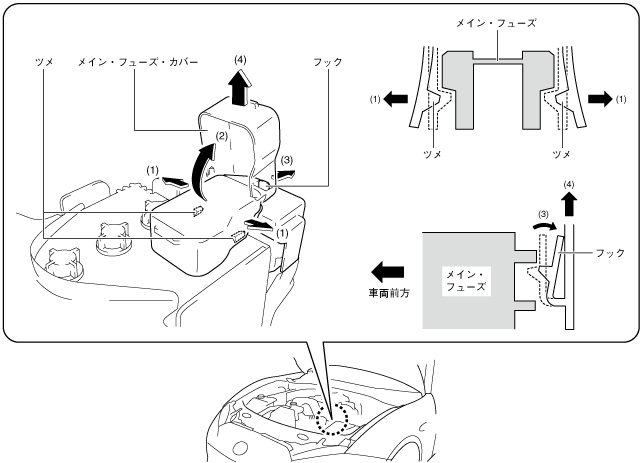 ツメ
メイン・フューズ・カバー
(4)
フック
(2)
(1)
(3)
(1)

メイン・フューズ
(1)
(1)
ツメ
ツメ

(4)
(3)
フック
メイン・フューズ
車両前方