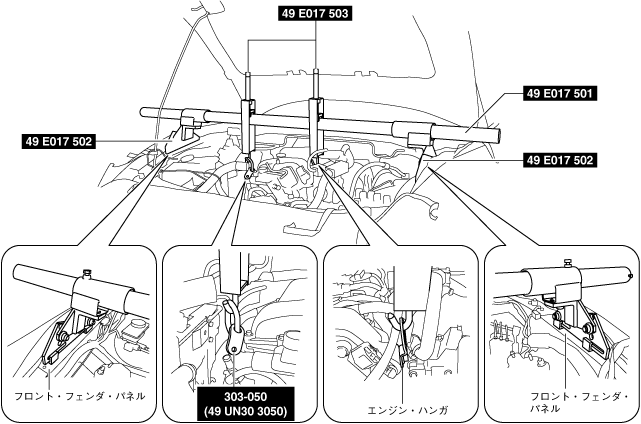 49 E017 503

49 E017 501

49 E017 502

49 E017 502

フロント・フェンダ・パネル

303-050
(49 UN30 3050)

エンジン・ハンガ

フロント・フェンダ・パネル