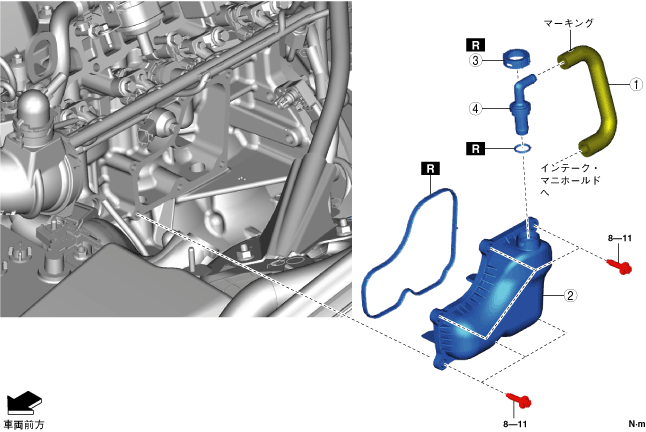 マーキング

R

3

1

4

R

インテーク・マニホールドへ

R

8—11

2

車両前方

8—11

N·m