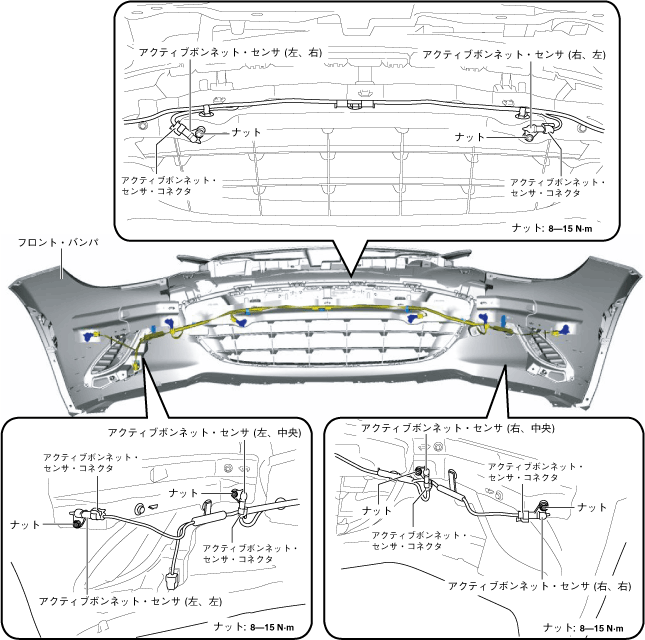 アクティブボンネット・センサ (左、右)
アクティブボンネット・センサ (右、左)
ナット
ナット
アクティブボンネット・センサ・コネクタ
アクティブボンネット・センサ・コネクタ
ナット: 8—15 N·m

フロント・バンパ

アクティブボンネット・センサ (左、中央)
アクティブボンネット・センサ・コネクタ
ナット
ナット
アクティブボンネット・センサ・コネクタ
アクティブボンネット・センサ (左、左)
ナット: 8—15 N·m

アクティブボンネット・センサ (右、中央)
アクティブボンネット・センサ・コネクタ
ナット
ナット
アクティブボンネット・センサ・コネクタ
アクティブボンネット・センサ (右、右)
ナット: 8—15 N·m