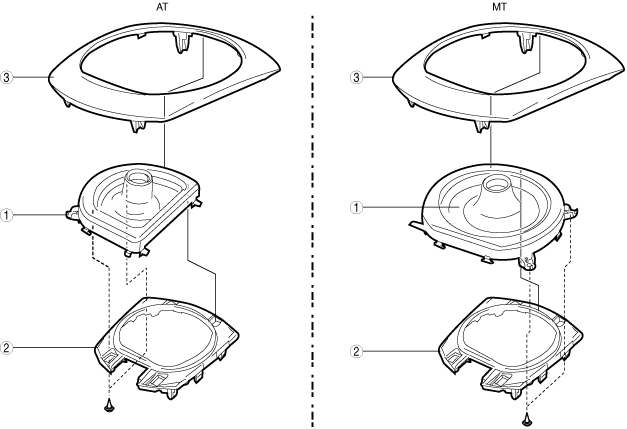 AT

3
1
2

MT

3
1
2